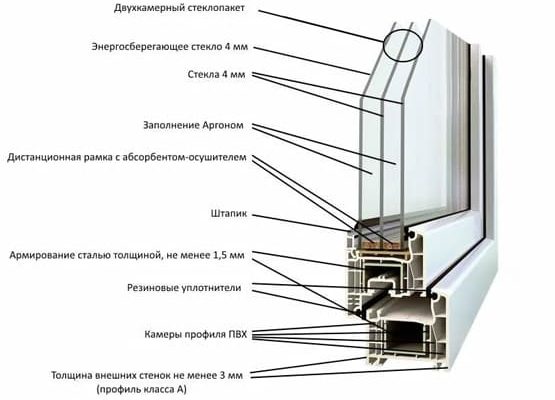 Двухкамерный стеклопакет

Энергосберегающее стекло 4 мм

Стекла 4 мм

Заполнение Аргоном

Дистанционная рамка с абсорбентом-осушителем

Штапик

Армирование сталью толщиной, не менее 1,5 мм

Резиновые уплотнители

Камеры профиля ПВХ

Толщина внешних стенок не менее 3 мм
(профиль класса А)