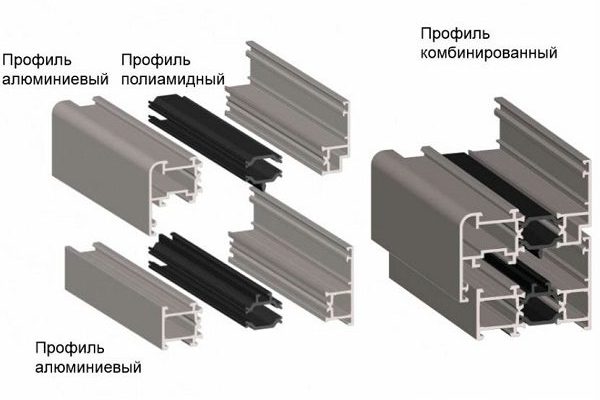 Профиль алюминиевый

Профиль полиамидный

Профиль комбинированный

Профиль алюминиевый