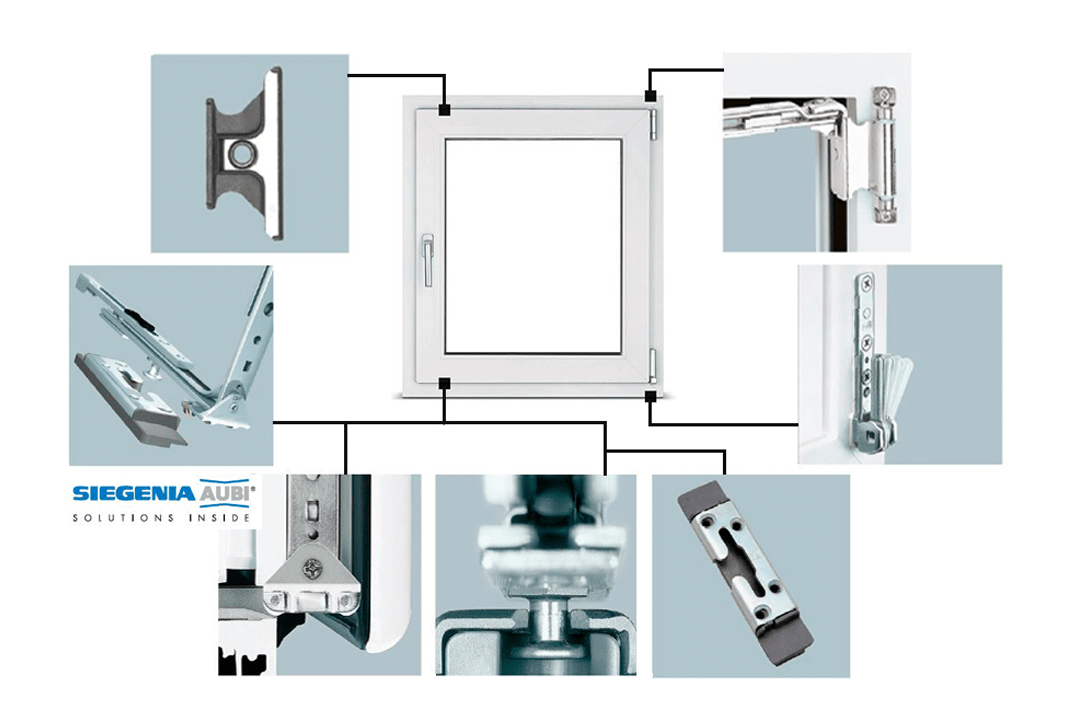 SIEGENIA AUBI®
SOLUTIONS INSIDE